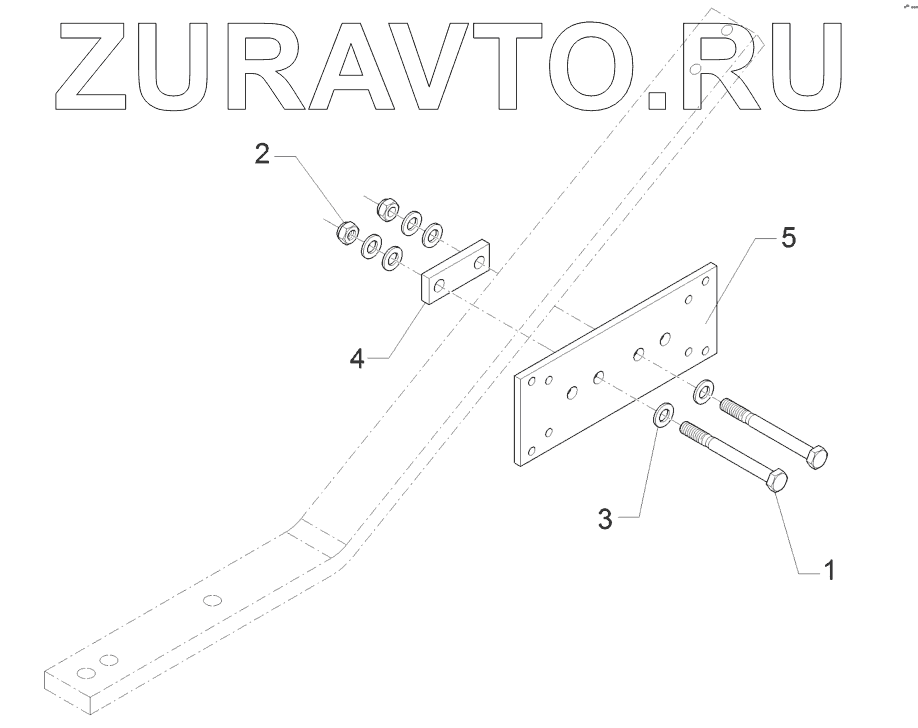 ZURAVTO.RU

2

5

4

3

1