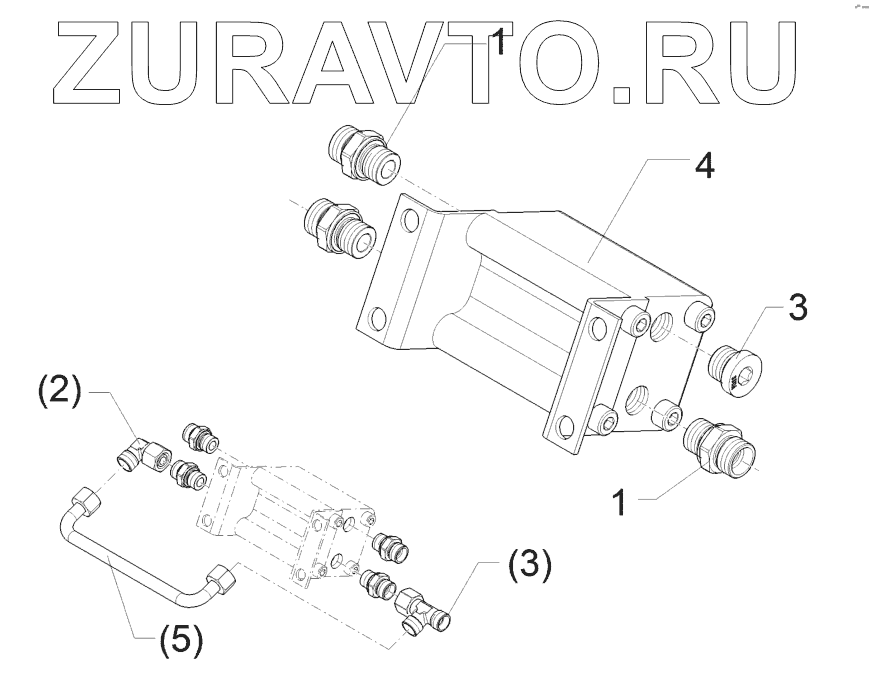 ZURAVTO.RU

1
4
3
1
(2)
(3)
(5)