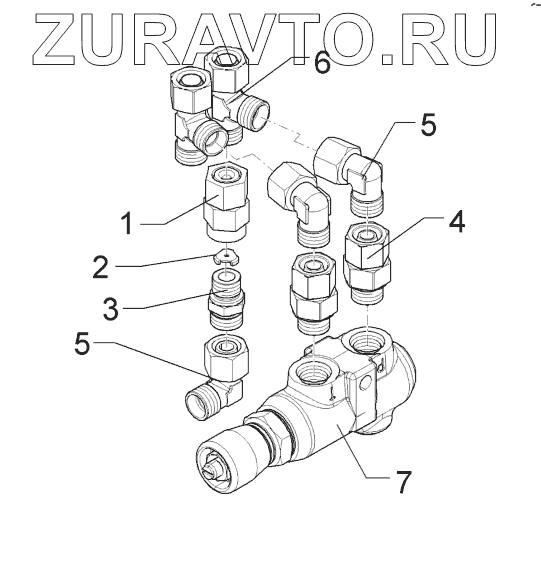 ZURAVTO.RU

6
5
1
4
2
3
5
7