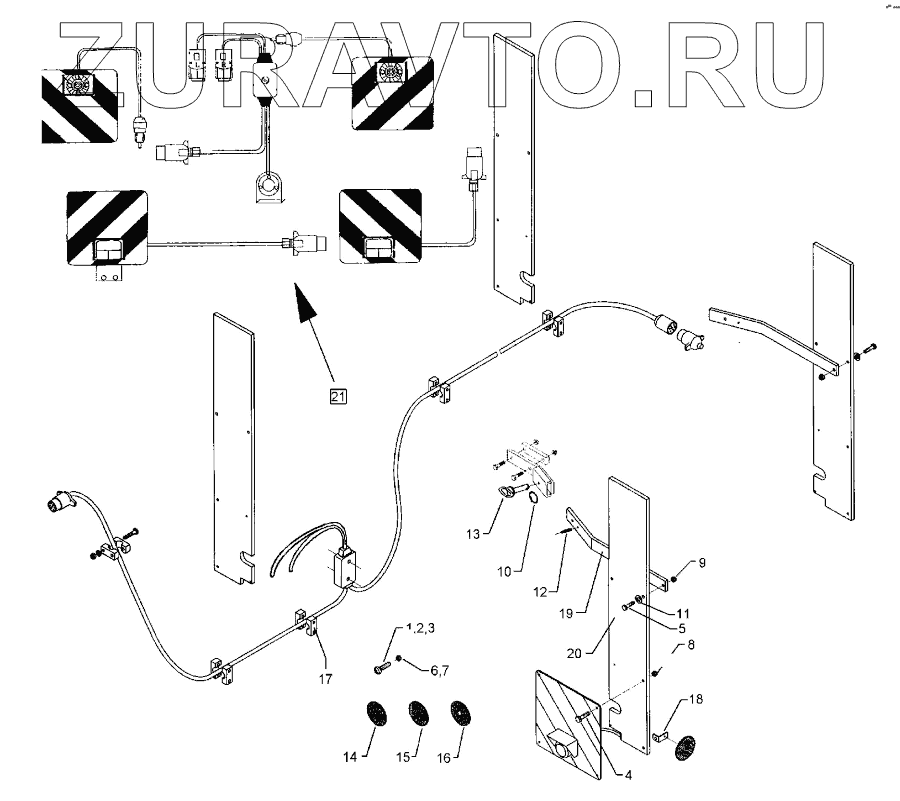 ZURAVTO.RU

21
13
10
12
19
9
11
5
20
8
1,2,3
6,7
17
18
14
15
16
4