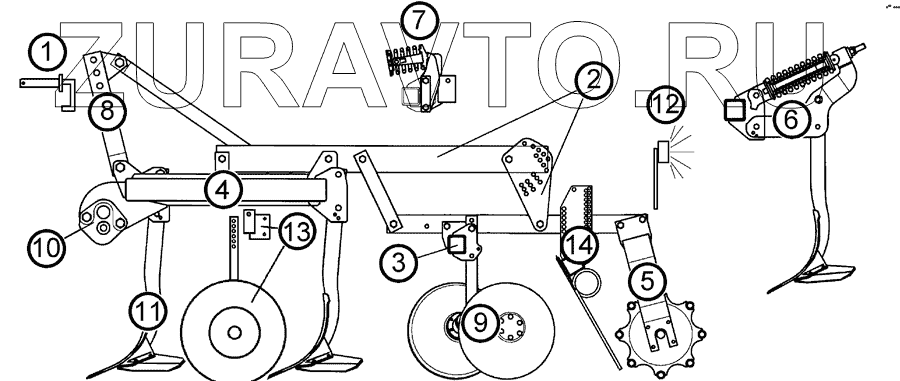 ZURAVTO.RU

1
7
2
12
6
8
4
10
13
3
14
5
11
9