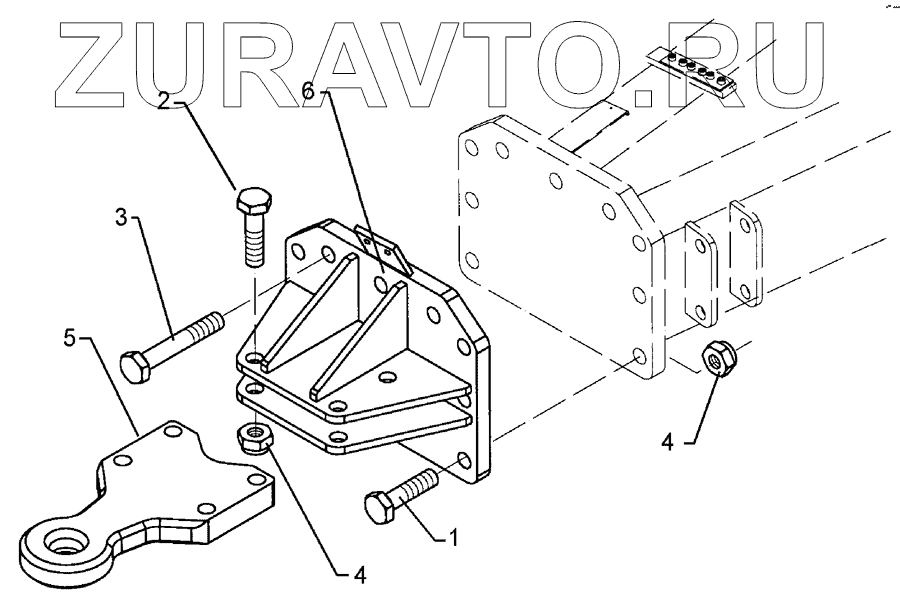 ZURAVTO.RU

2
6
3
5
4
4
1