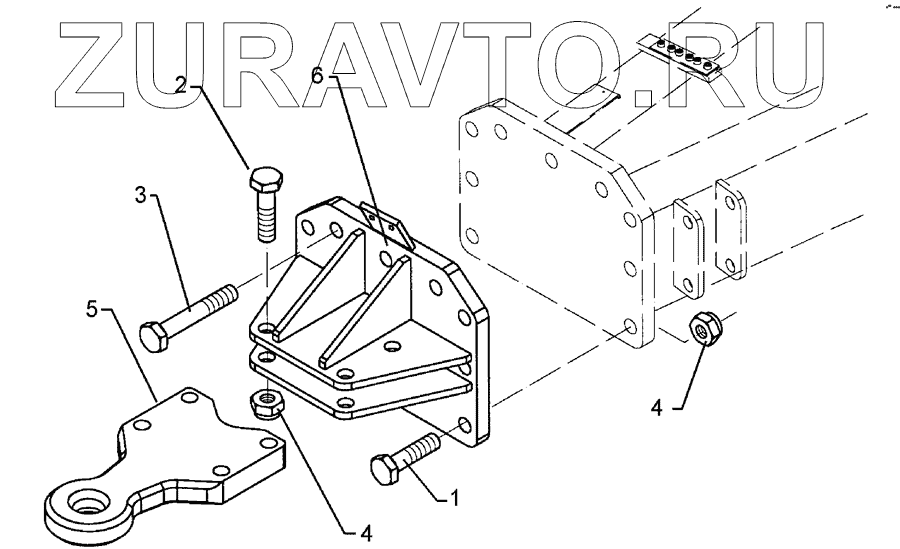 ZURAVTO.RU

2
6
3
5
4
1
4