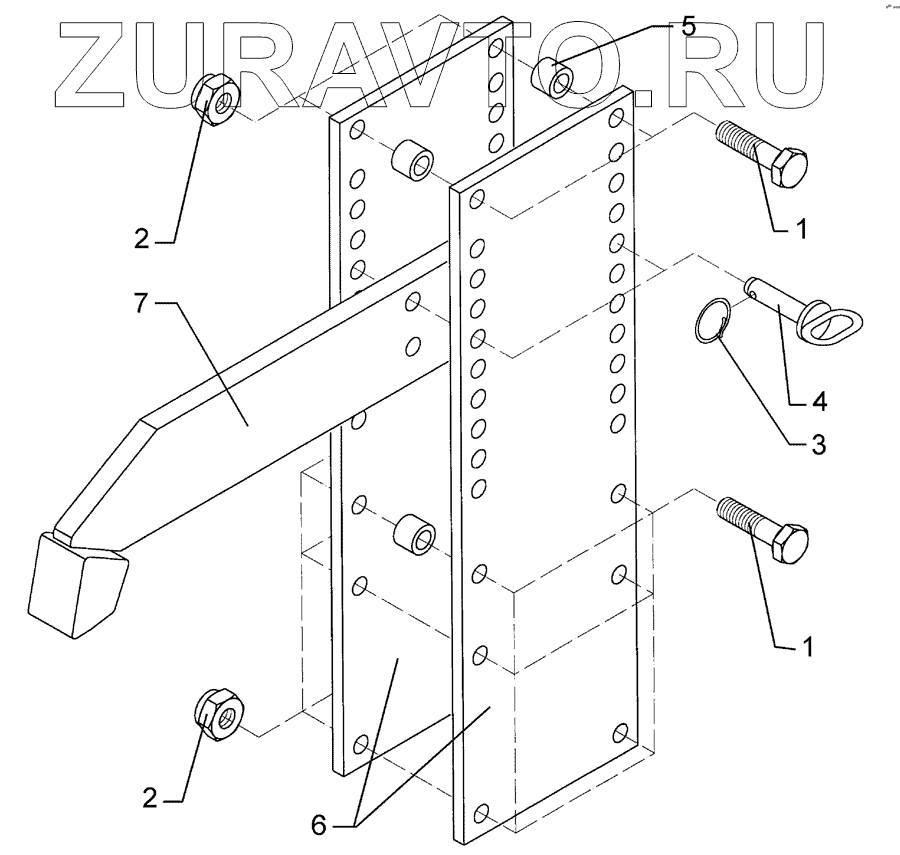 ZURAVTO.RU

5
2
1
7
4
3
1
2
6