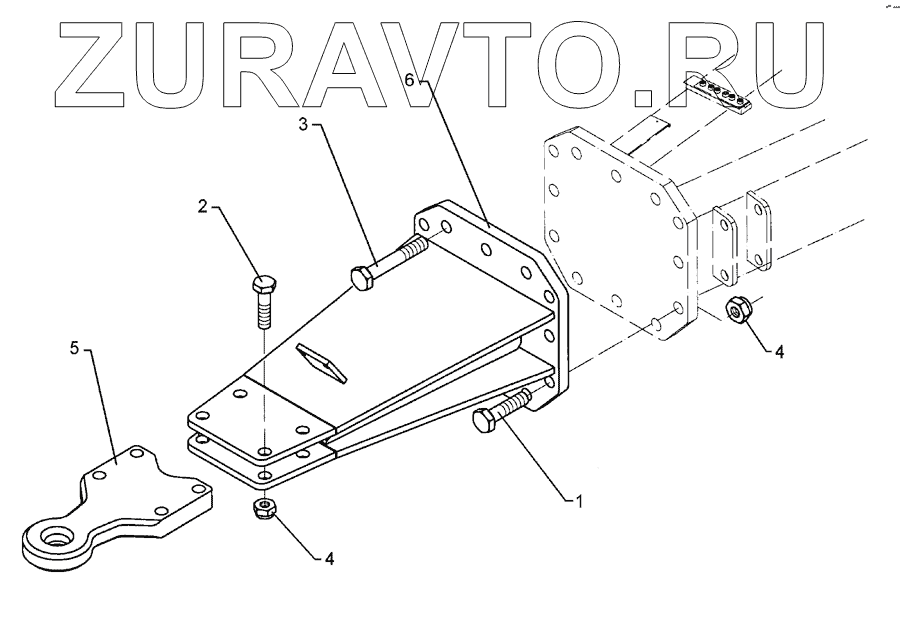 ZURAVTO.RU

6
3
2
5
4
1
4