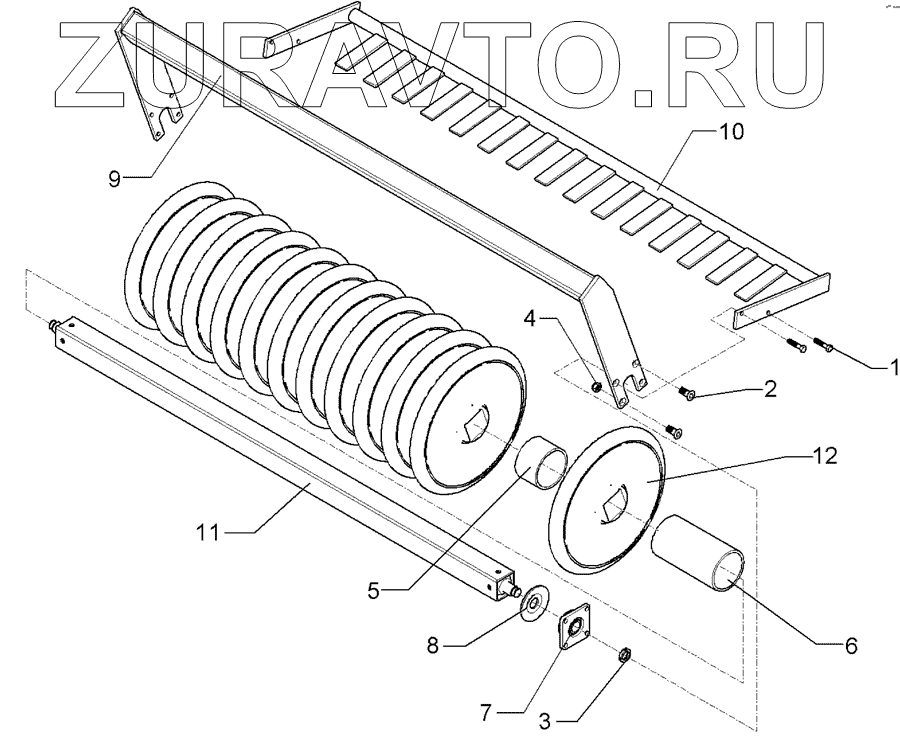 ZURAVTO.RU

9

10

4

1

2

12

11

5

6

8

7

3