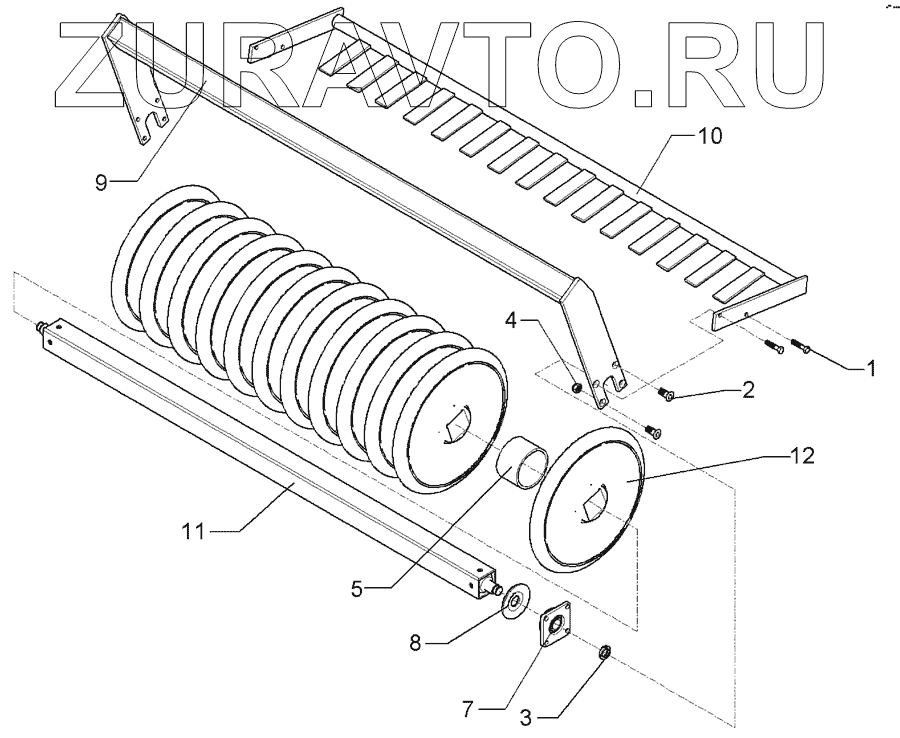 ZURAVTO.RU

9
10
4
1
2
12
11
5
8
7
3