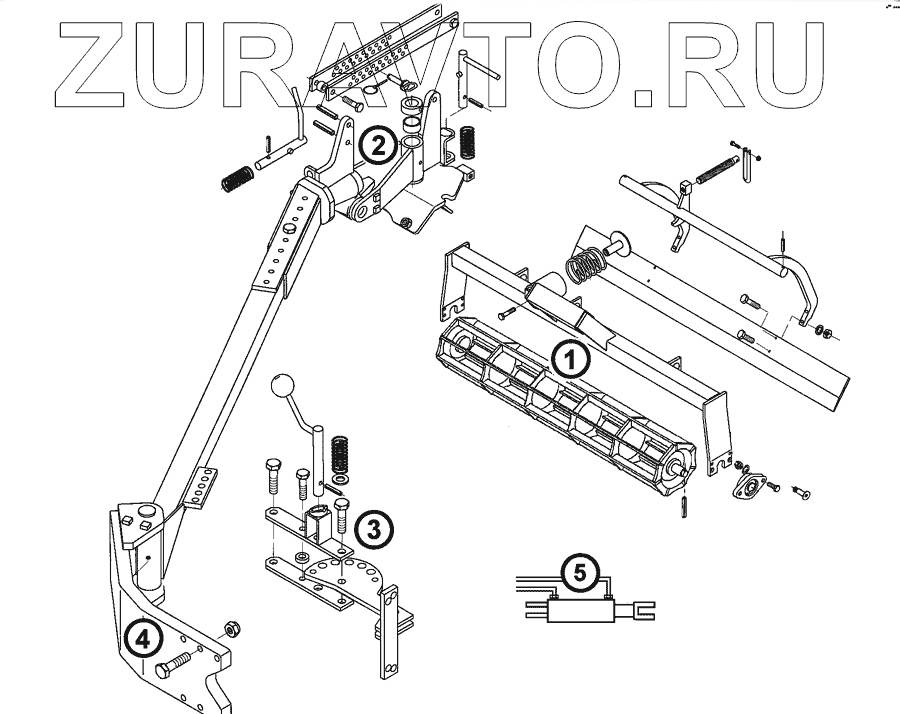 ZURAVTO.RU

2

1

3

5

4