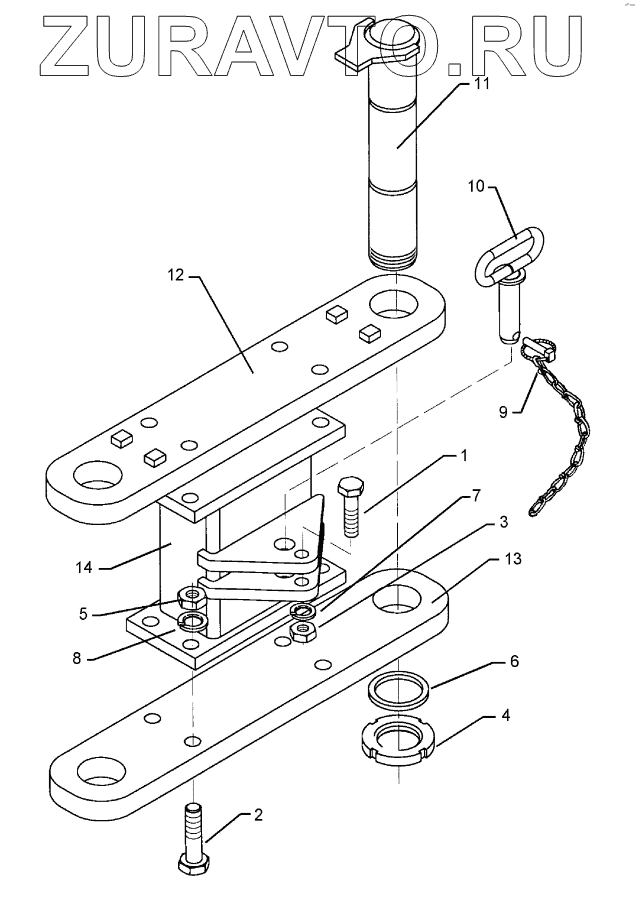 ZURAVTO.RU

11

10

12

9

1

7

3

13

14

5

8

6

4

2