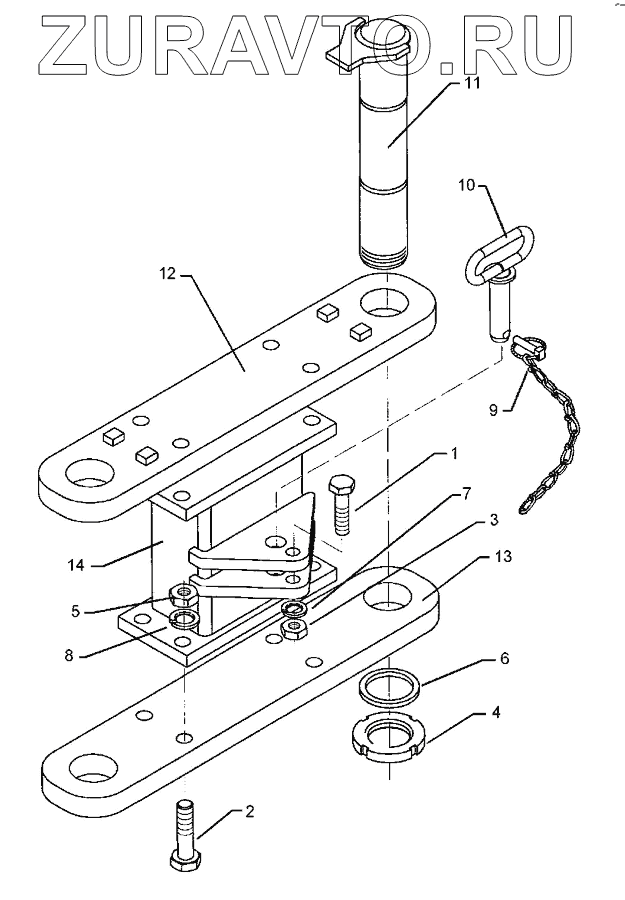 ZURAVTO.RU

11
10
12
9
1
7
3
13
14
5
8
6
4
2