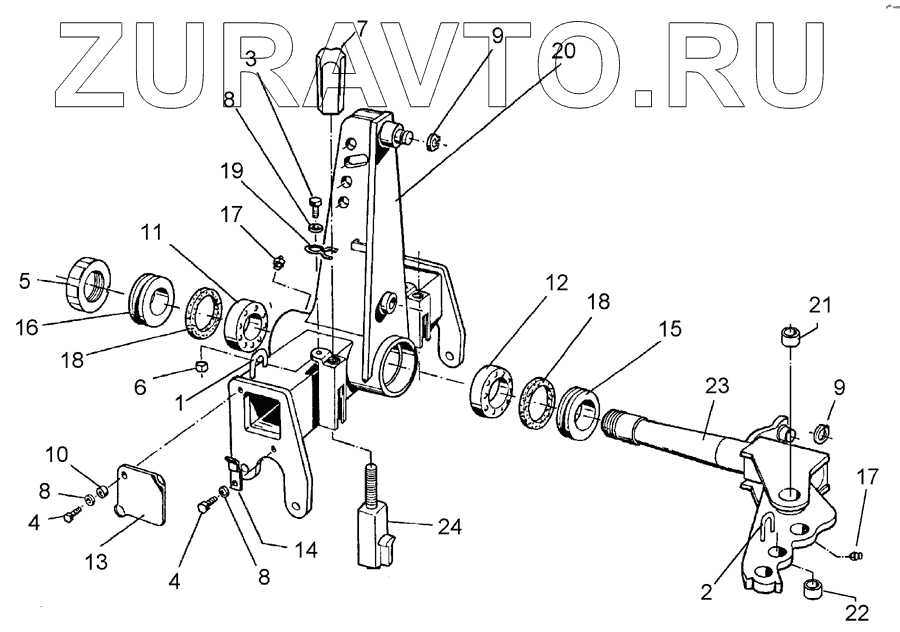 ZURAVTO.RU

7
3
9
20
8
19
17
11
5
16
18
6
1
12
18
15
21
23
9
10
8
4
13
4
8
14
24
17
2
22