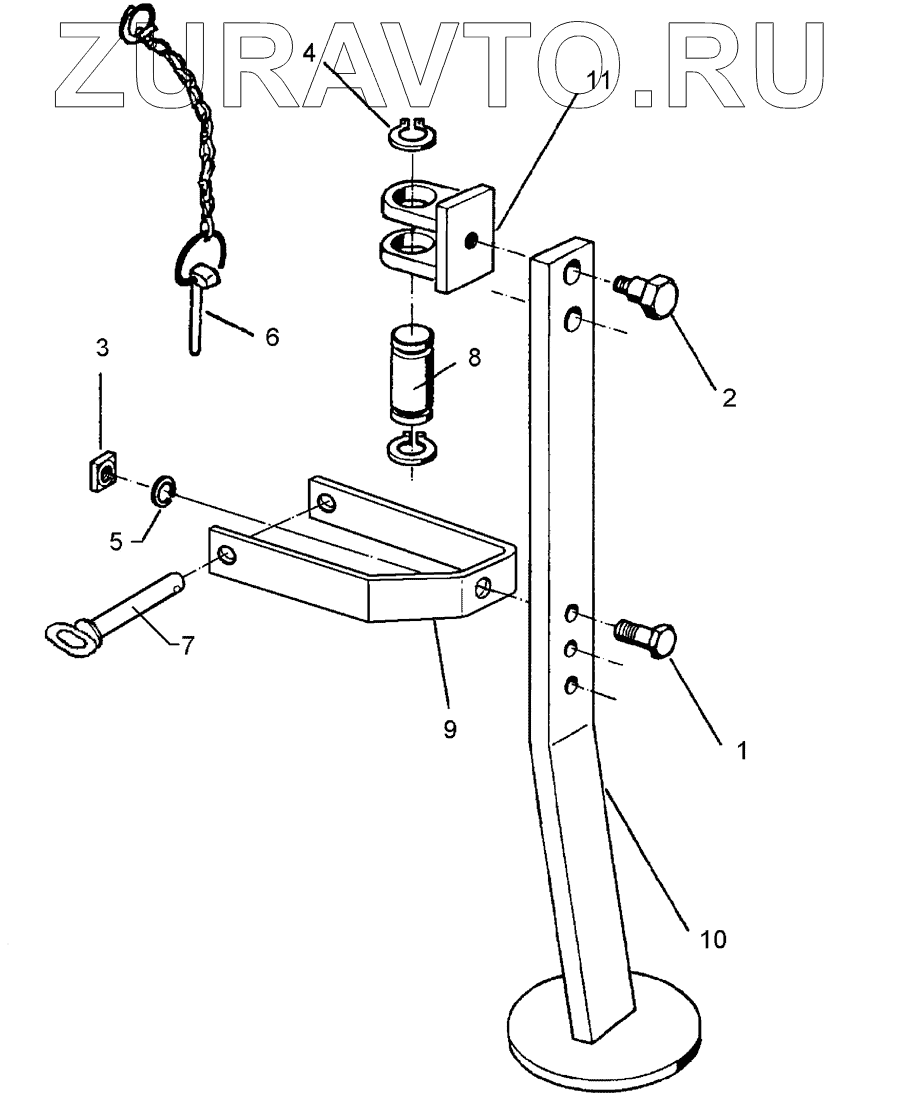 ZURAVTO.RU

4
11
6
3
8
2
5
7
9
1
10