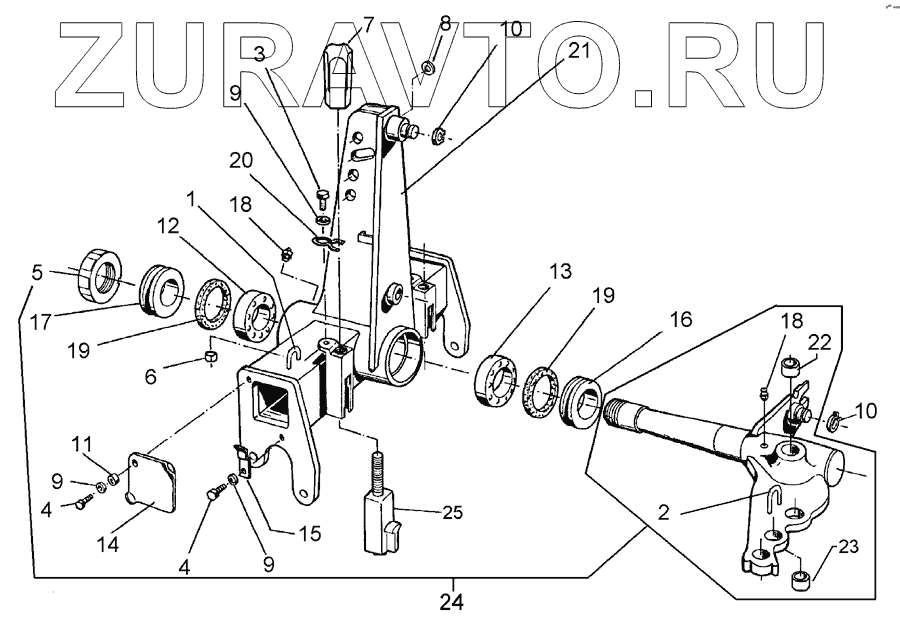 ZURAVTO.RU

7
8
3
10
21
9
20
1
18
12
5
17
19
6
13
19
16
18
22
10
11
9
4
14
4
9
15
25
2
23
24