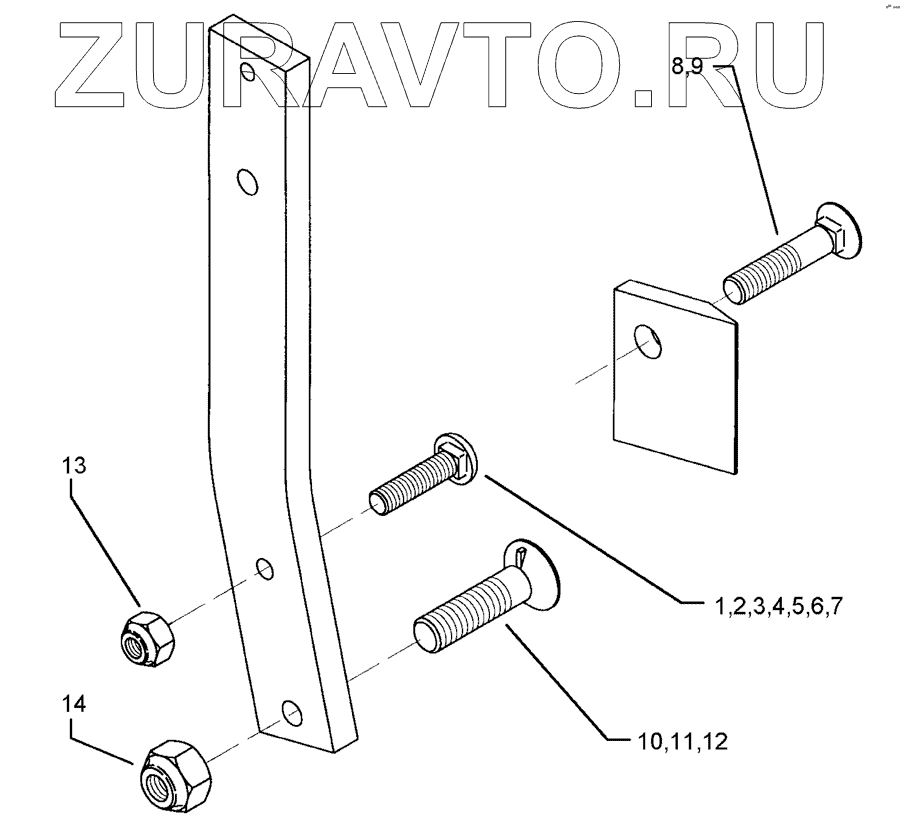 ZURAVTO.RU

8,9

13

1,2,3,4,5,6,7

14

10,11,12