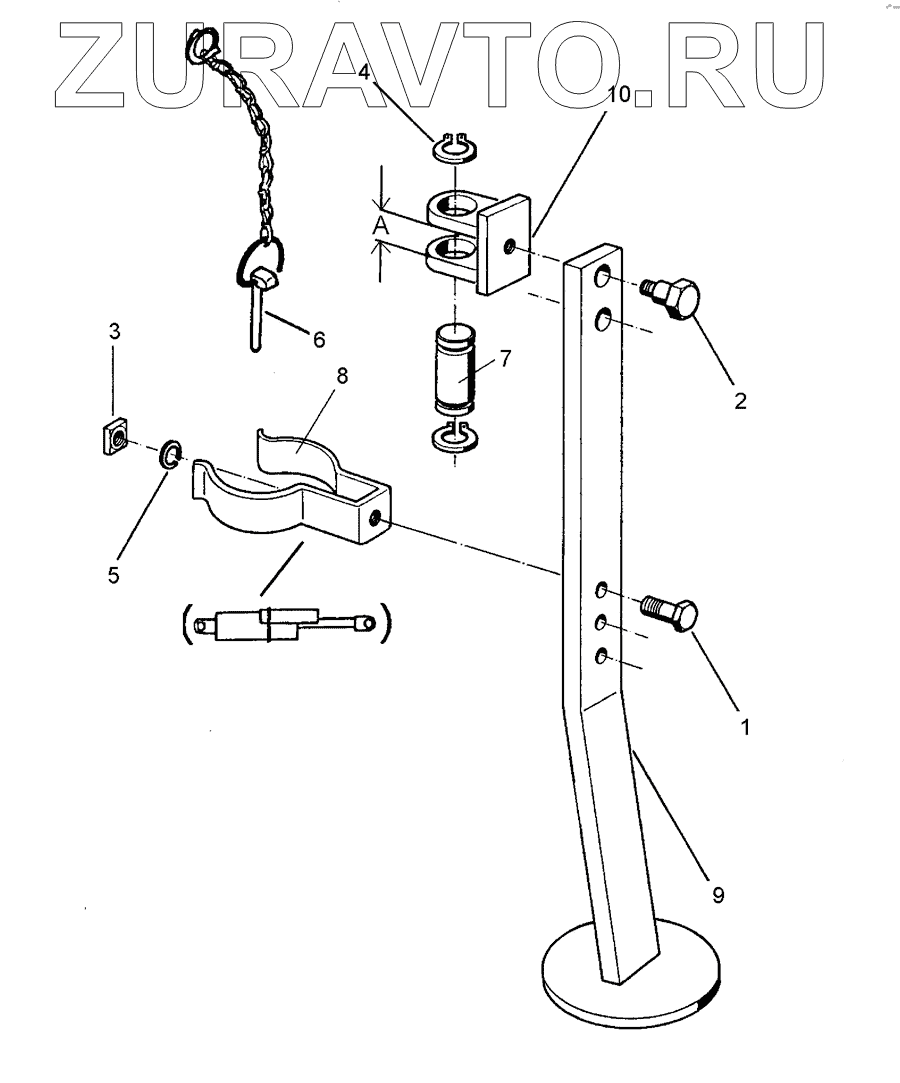 ZURAVTO.RU

4
10
A
6
3
8
7
2
5
1
9