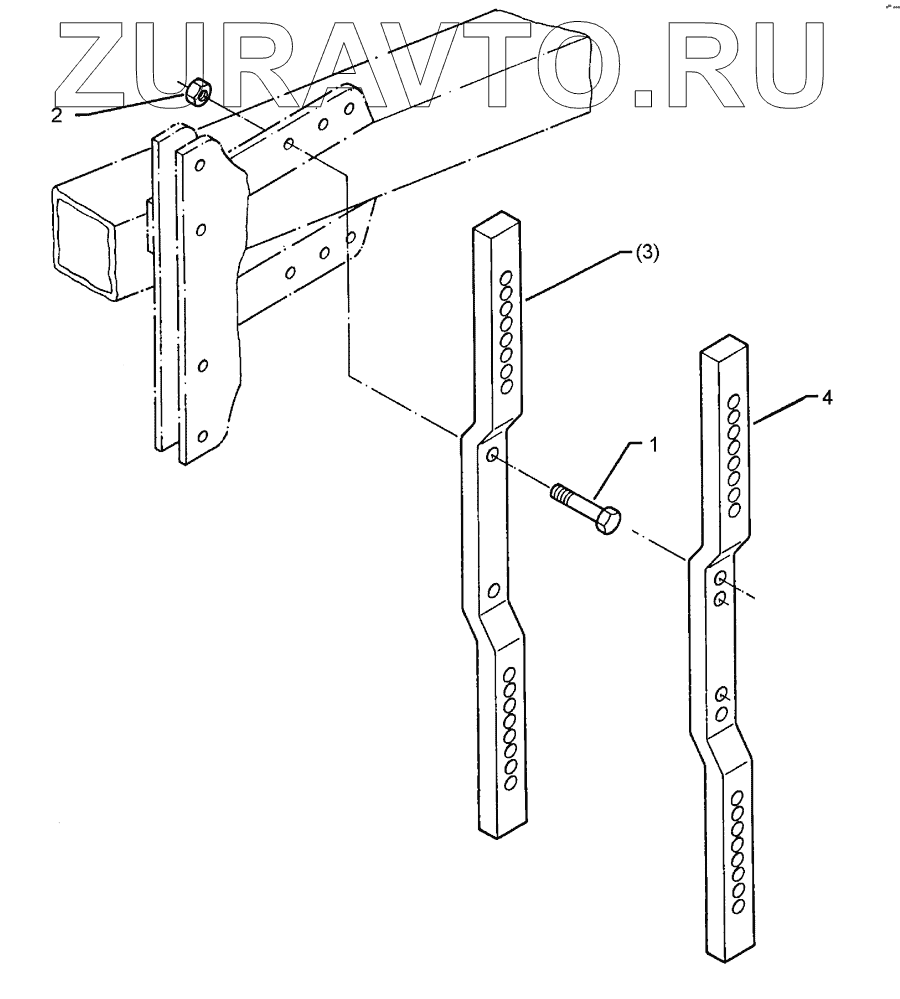 ZURAVTO.RU

2

(3)

4

1