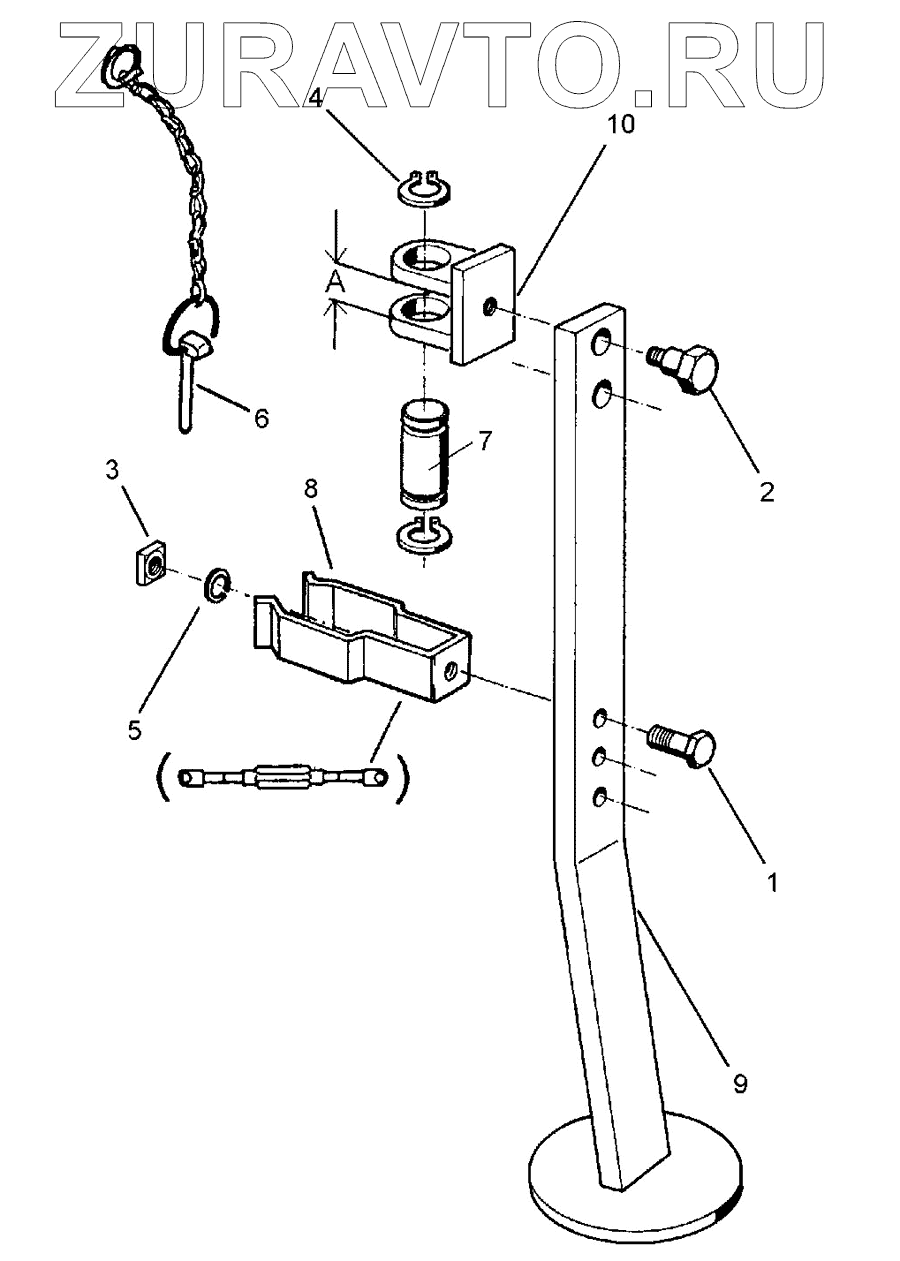 ZURAVTO.RU

4
10
A
6
7
2
3
8
5
1
9