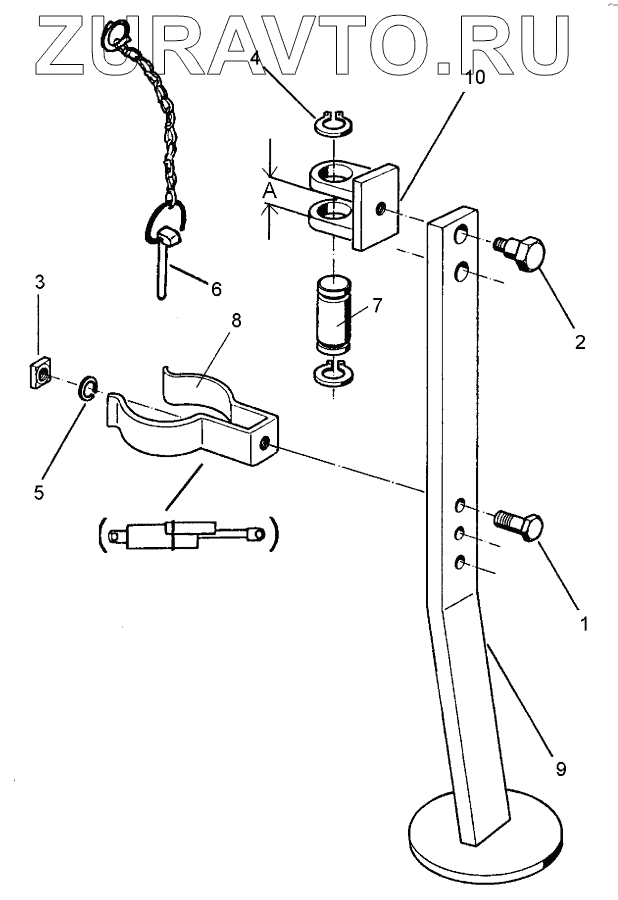 ZURAVTO.RU

4
10
A
6
3
8
7
2
5
1
9