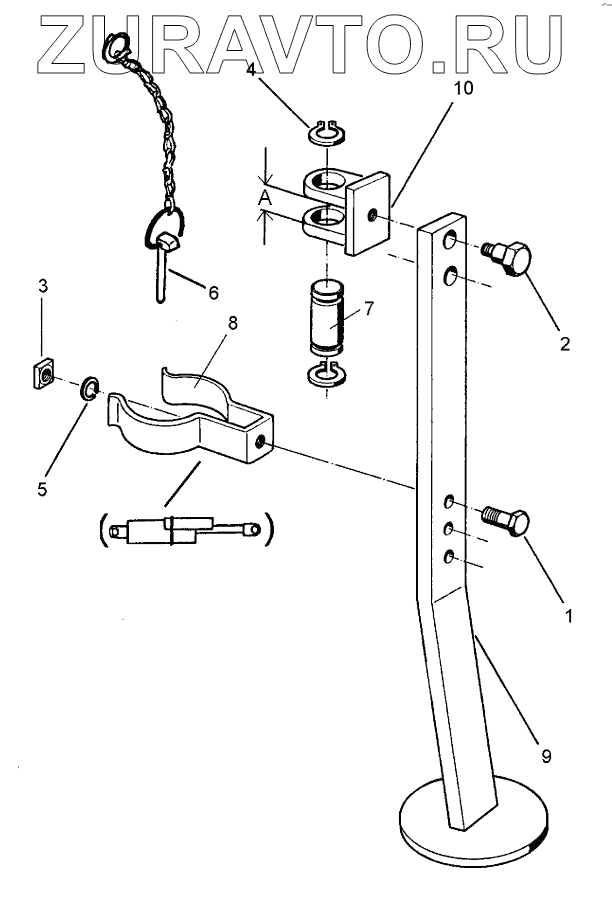 ZURAVTO.RU

4
10
A
6
3
8
7
2
5
1
9