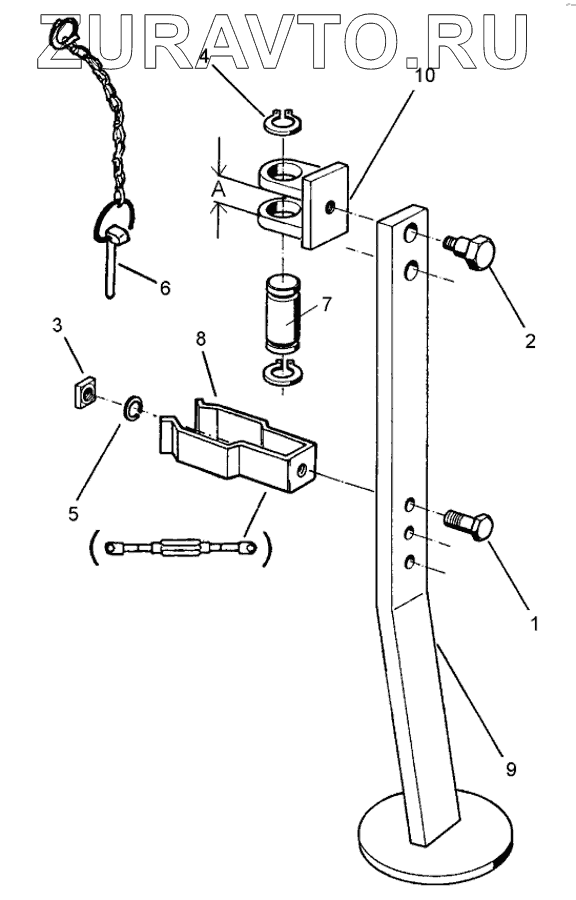 ZURAVTO.RU

4
10
A
6
7
2
3
8
5
1
9