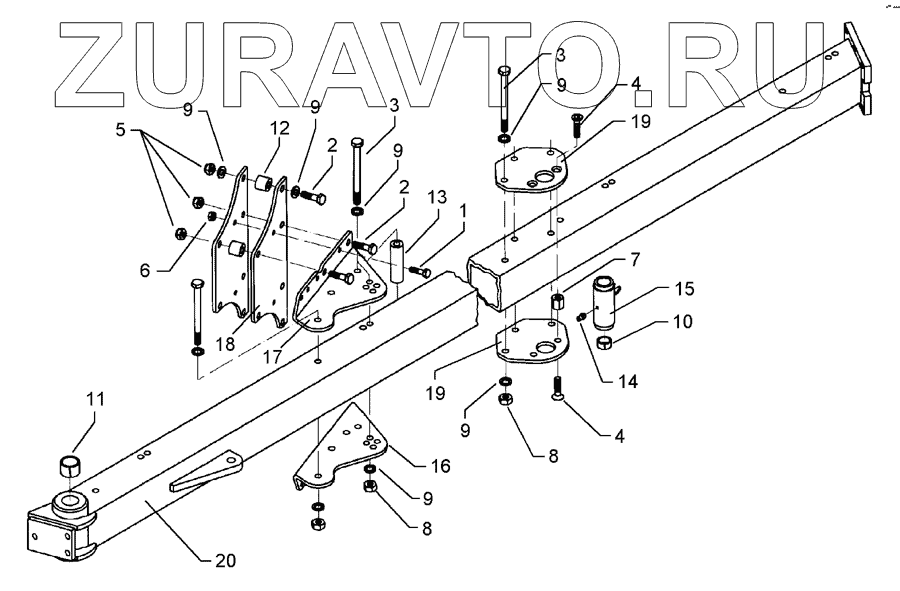 ZURAVTO.RU

3
9
4
19
9
12
9
3
5
2
9
2
13
1
6
7
15
10
18
17
19
14
11
9
4
8
16
9
8
20