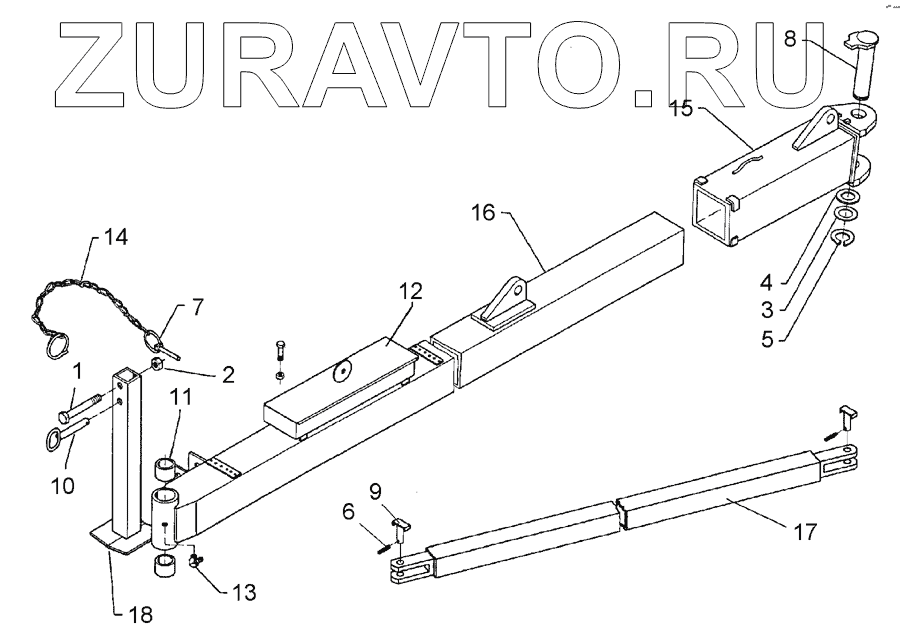 ZURAVTO.RU

8
15
16
4
3
5
14
7
12
2
1
11
10
9
6
17
13
18