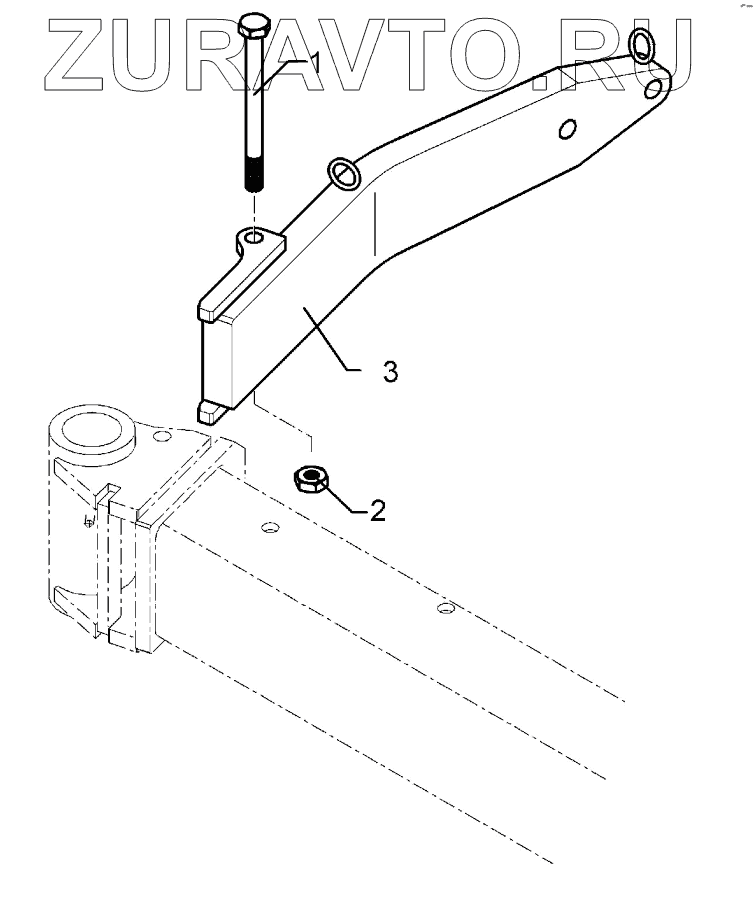 ZURAVTO.RU
1
3
2