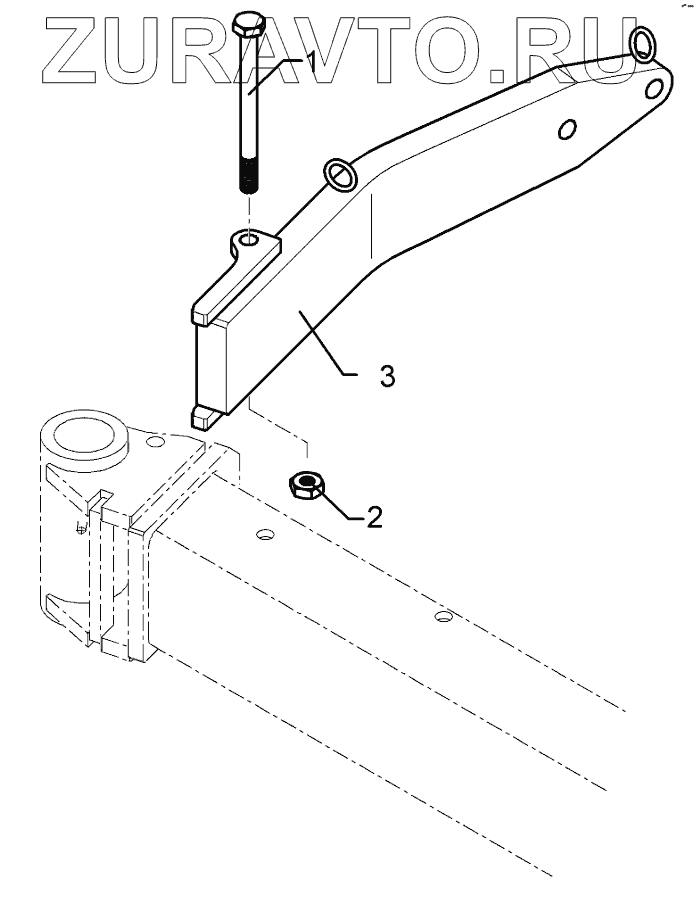 ZURAVTO.RU
1
3
2