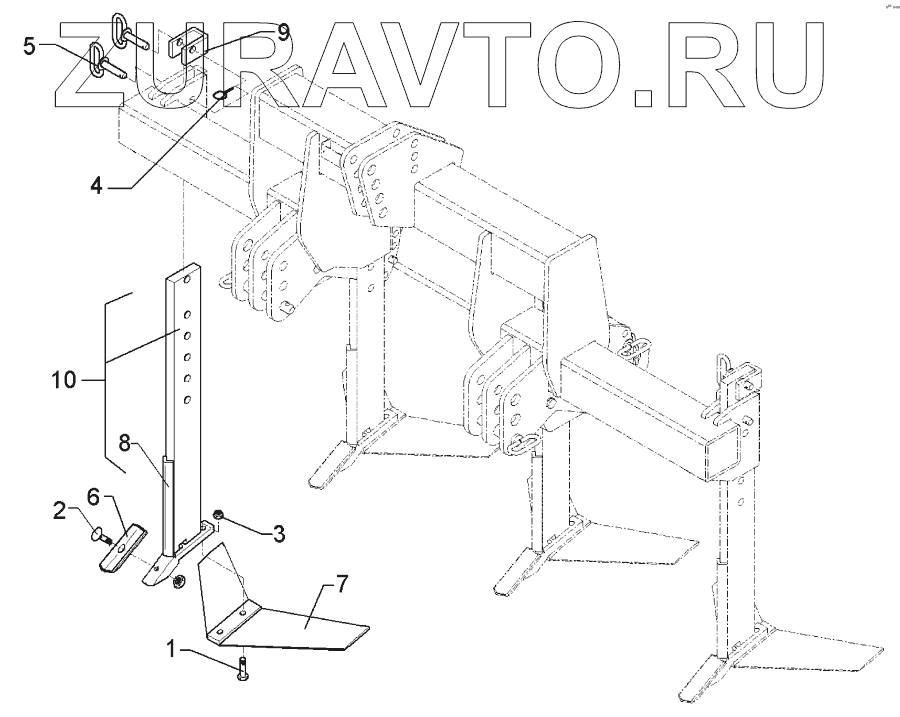 ZURAVTO.RU

5
9
4
10
8
2
6
3
7
1