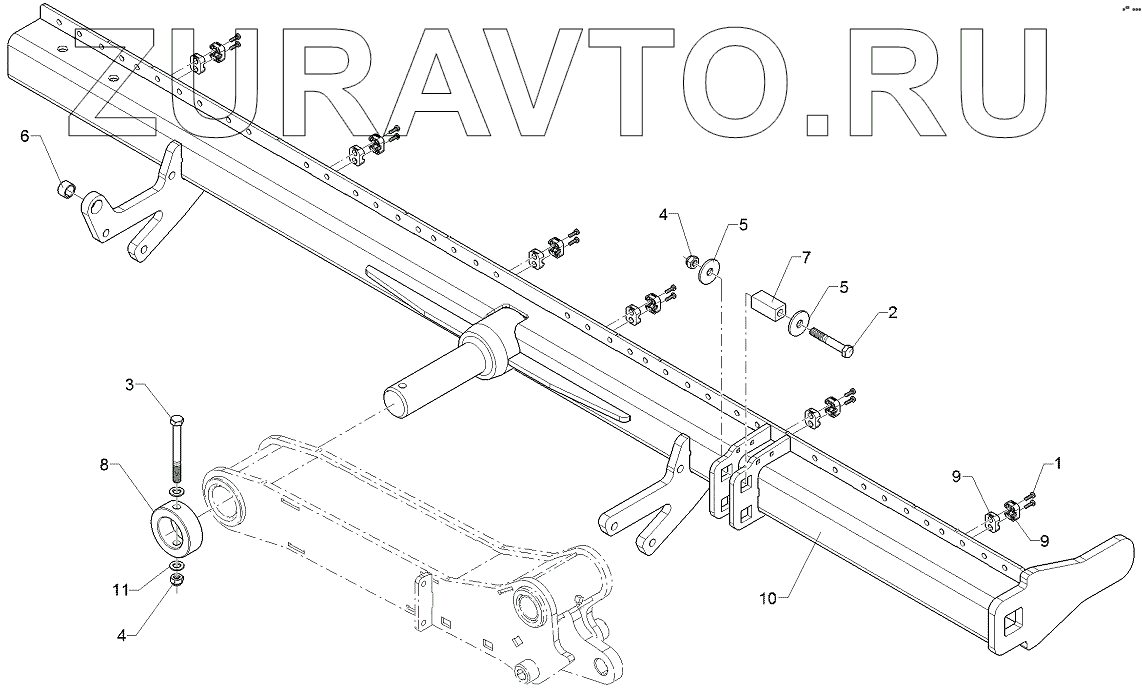 ZURAVTO.RU

6
4
5
7
5
2
3
8
11
4
9
1
9
10