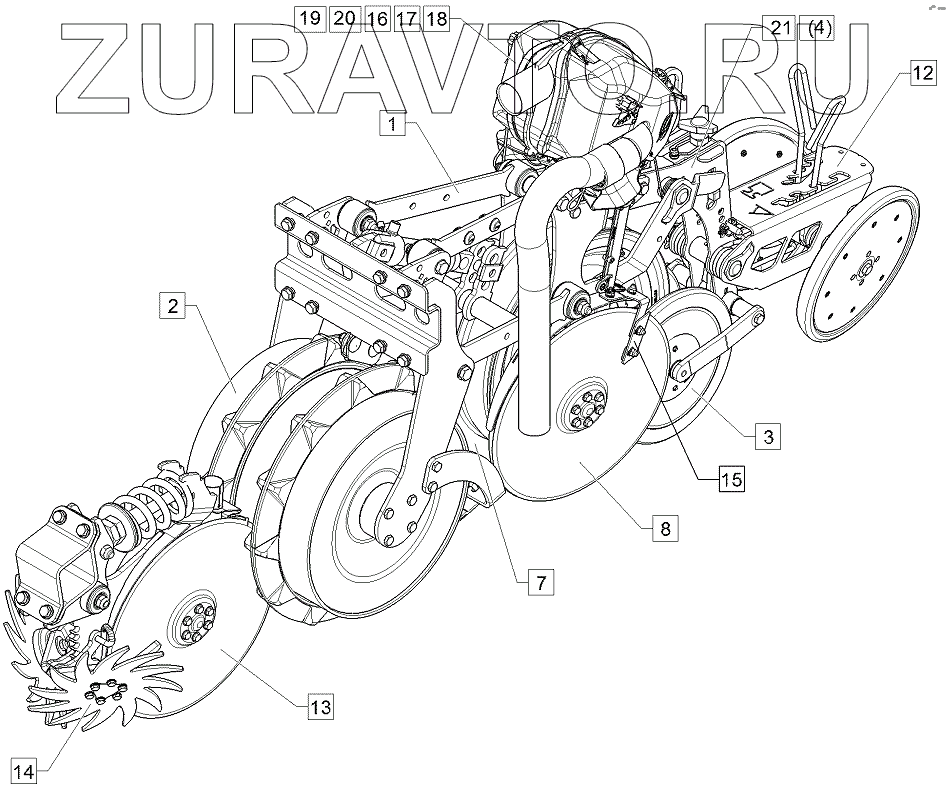 ZURAVTO.RU

19 20 16 17 18

21 (4)

12

1

2

3

15

8

7

13

14