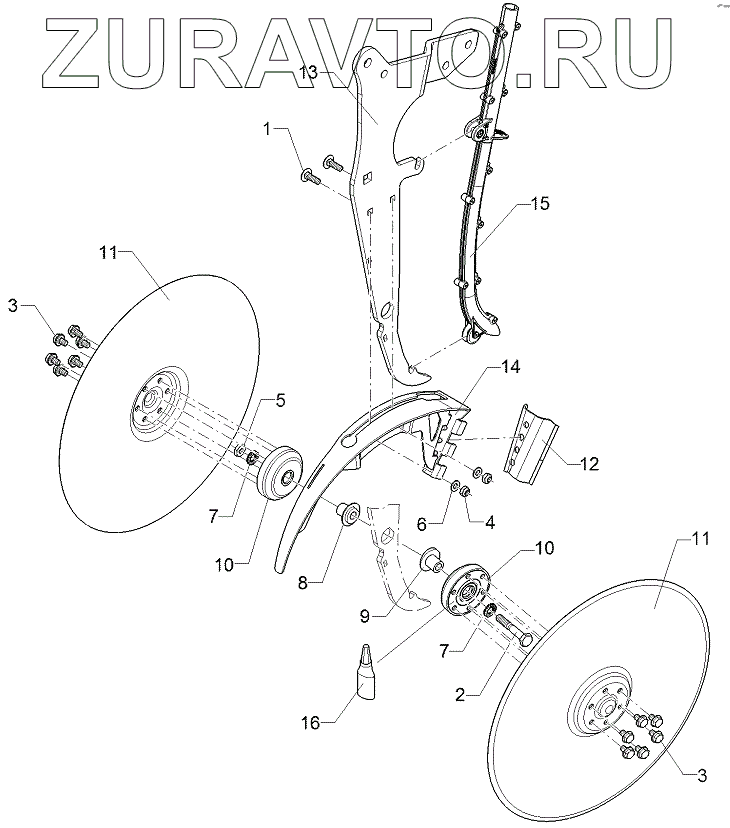 ZURAVTO.RU

13
1
15
11
3
14
5
12
7
6
4
10
8
10
11
9
7
2
16
3