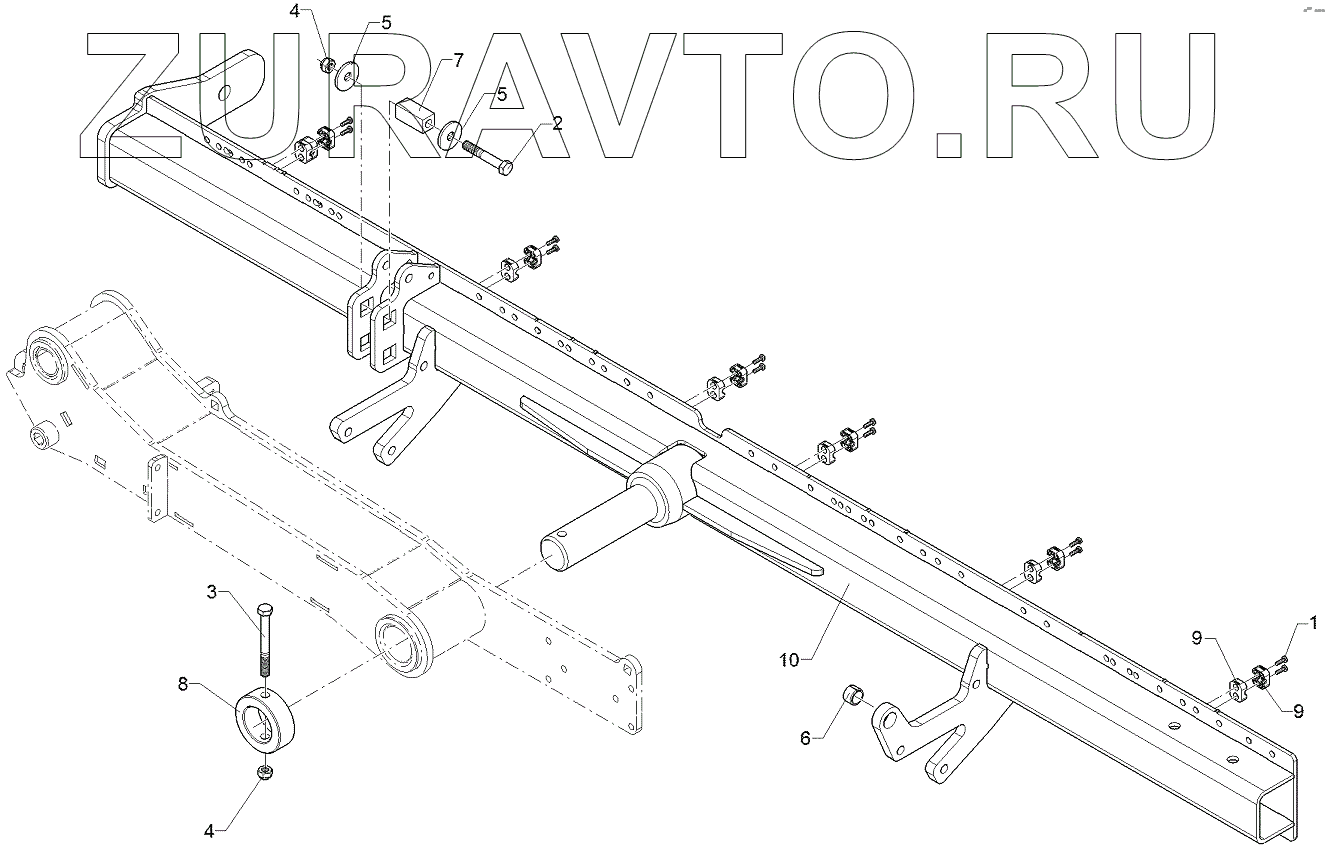 ZURAVTO.RU

4
5
7
5
2
3
8
4
10
6
9
1
9