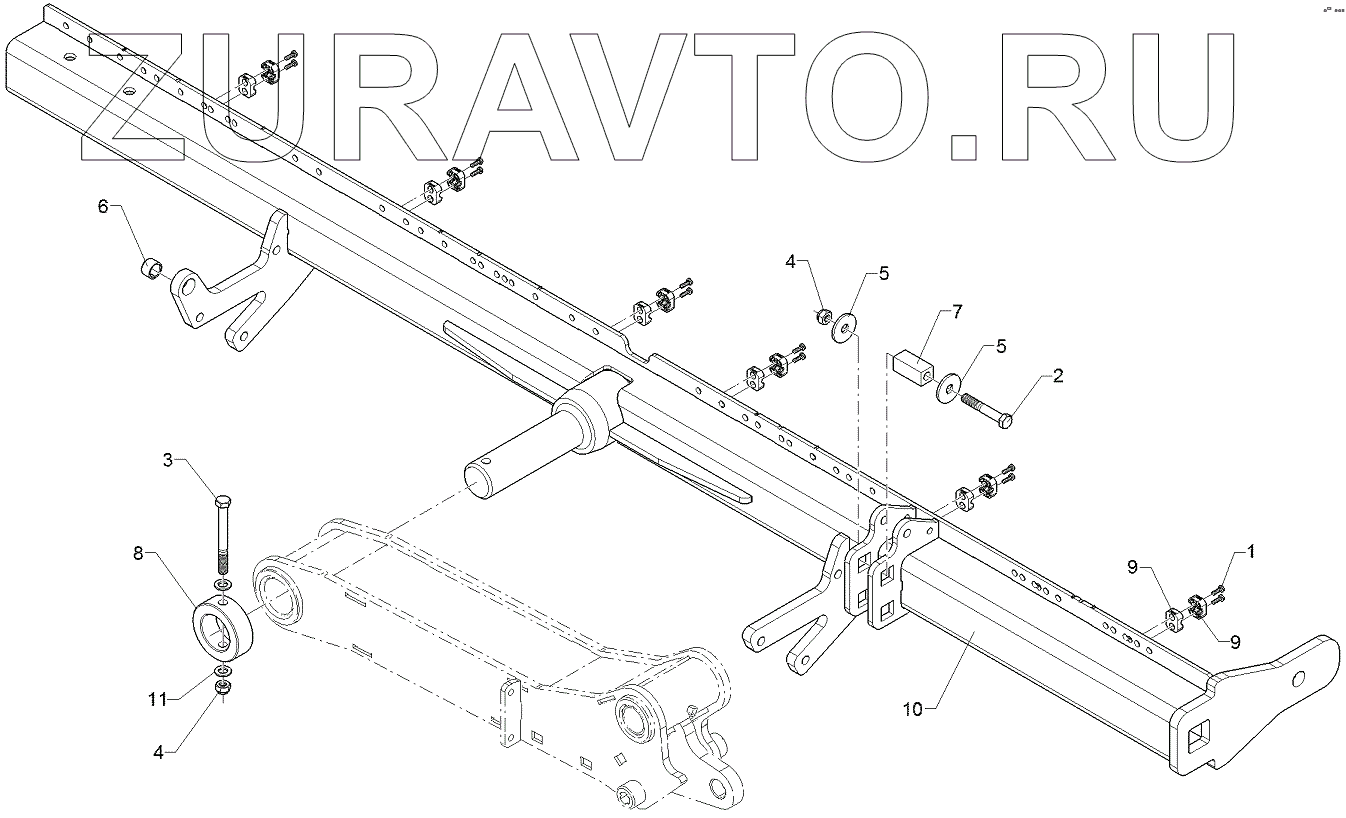 ZURAVTO.RU

6
4
5
7
5
2
3
8
11
4
9
1
9
10