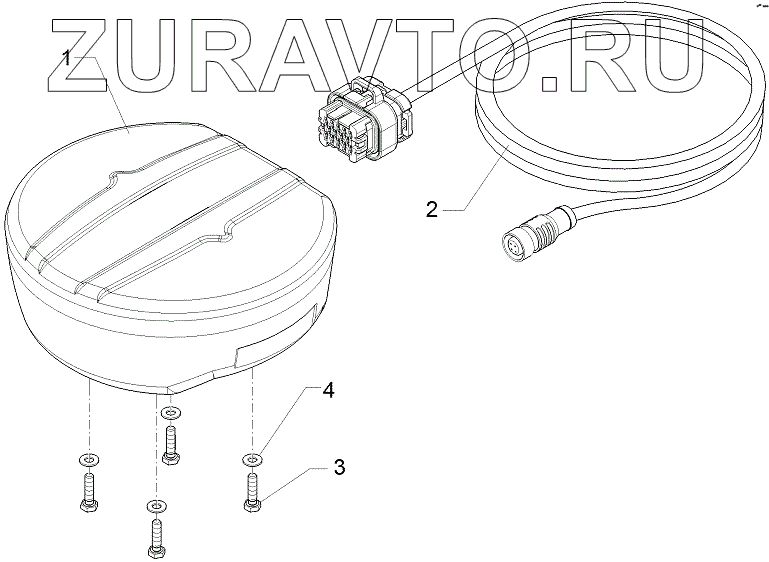 ZURAVTO.RU

1

2

4

3