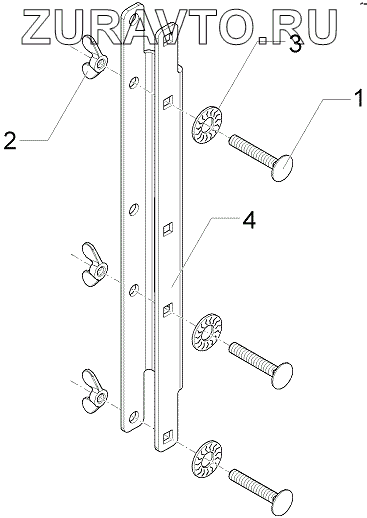 ZURAVTO.RU

3

1

2

4