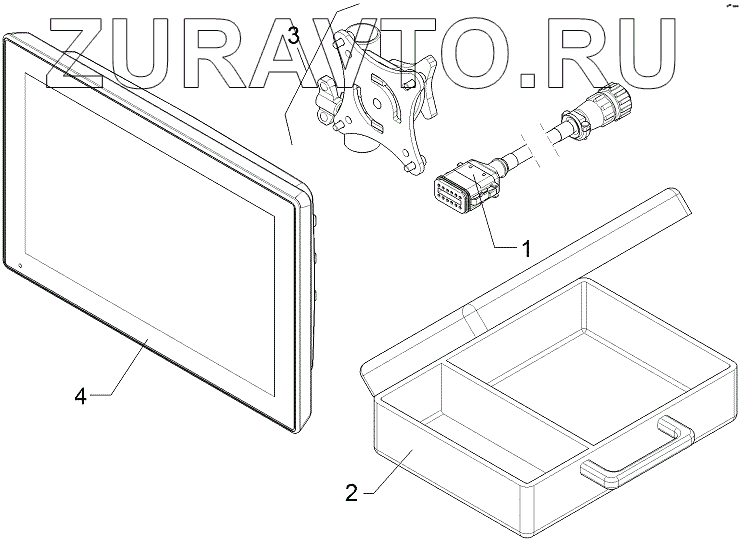 ZURAVTO.RU

3

1

4

2