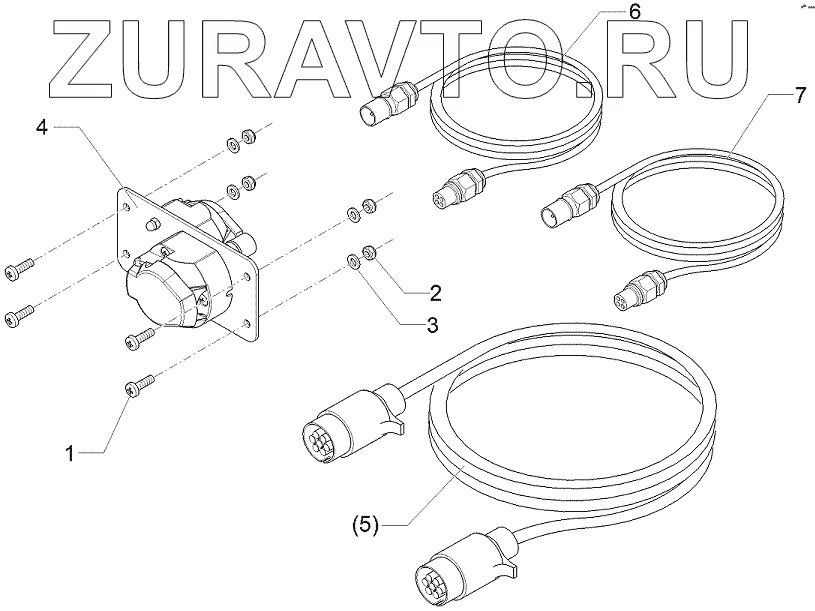 ZURAVTO.RU

6

7

4

2

3

1

(5)