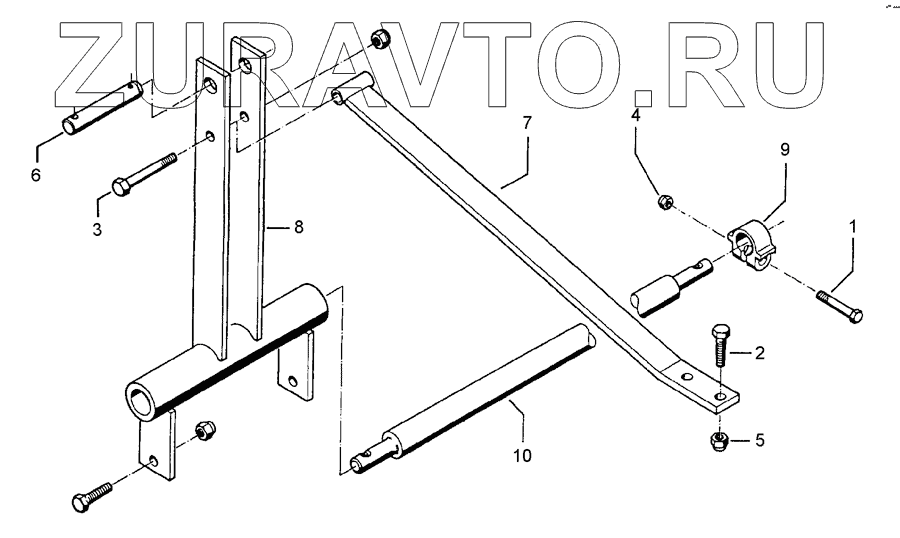 ZURAVTO.RU

6
3
8
7
4
9
1
2
5
10