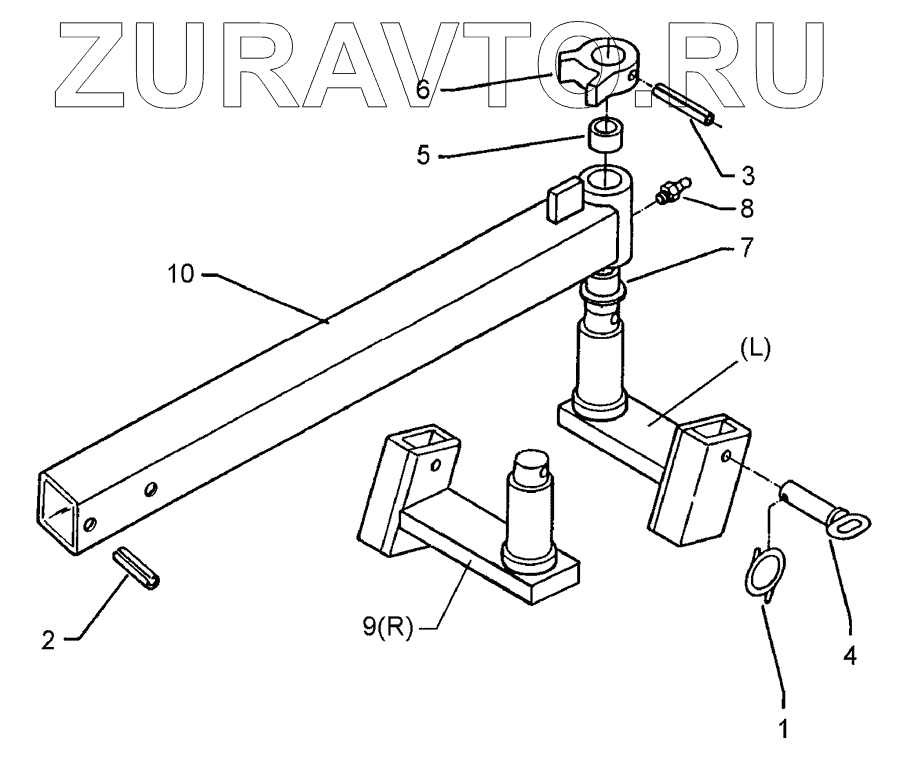 ZURAVTO.RU

6
5
3
8
7
10
(L)
2
9(R)
4
1