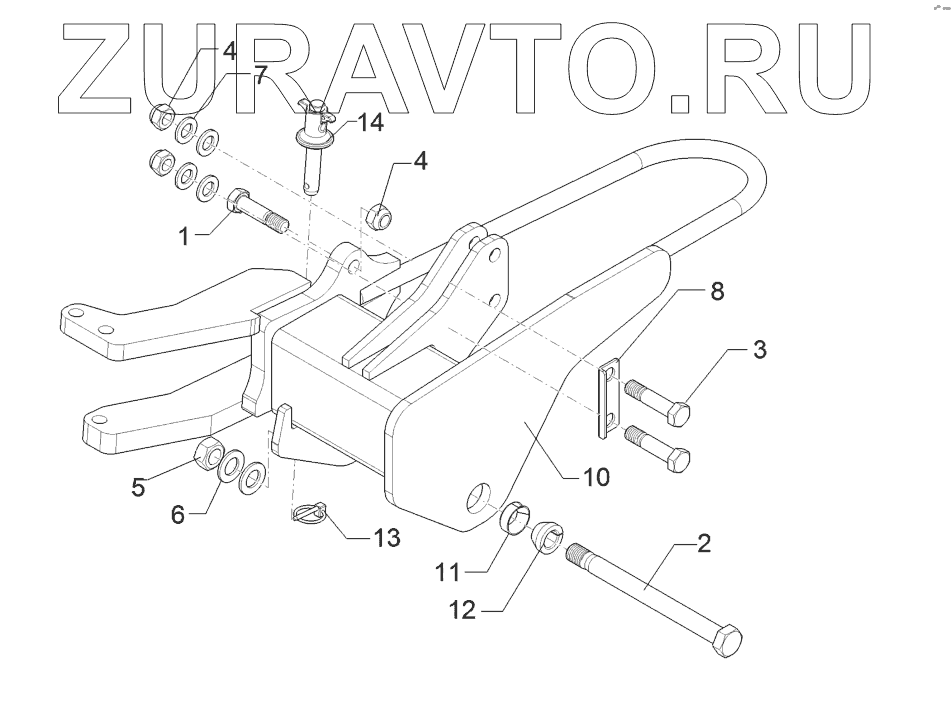 ZURAVTO.RU

4
7
14
4
1
8
3
10
5
6
13
11
12
2