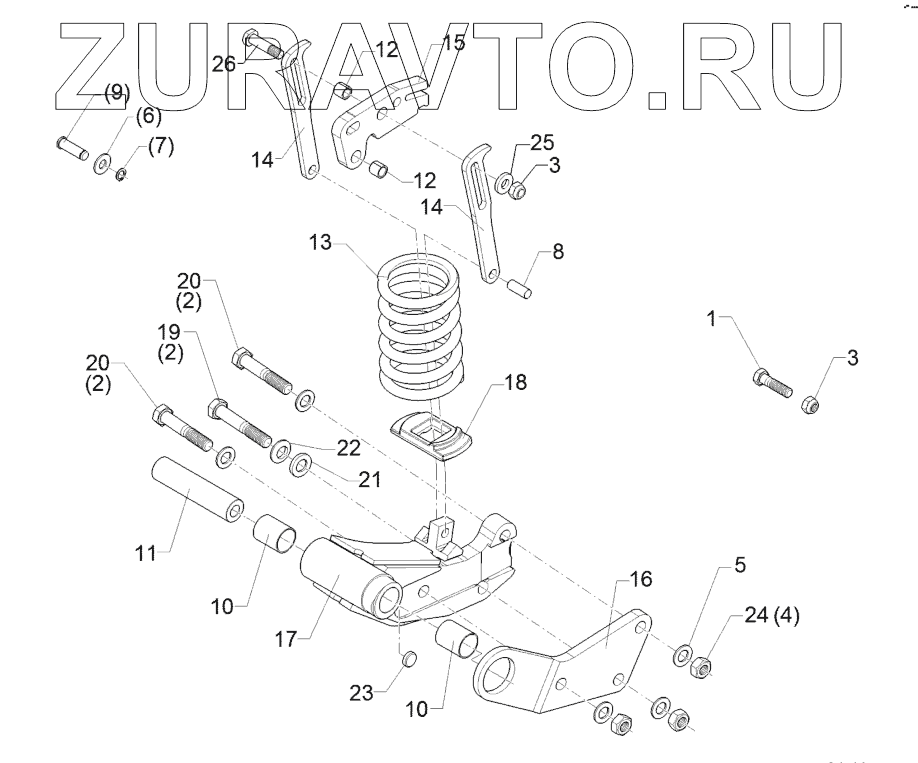 ZURAVTO.RU

26
12
15
(9)
(6)
(7)
14
12
25
3
14
13
8
20
(2)
19
(2)
20
(2)
1
3
18
22
21
11
10
17
16
5
24 (4)
23
10