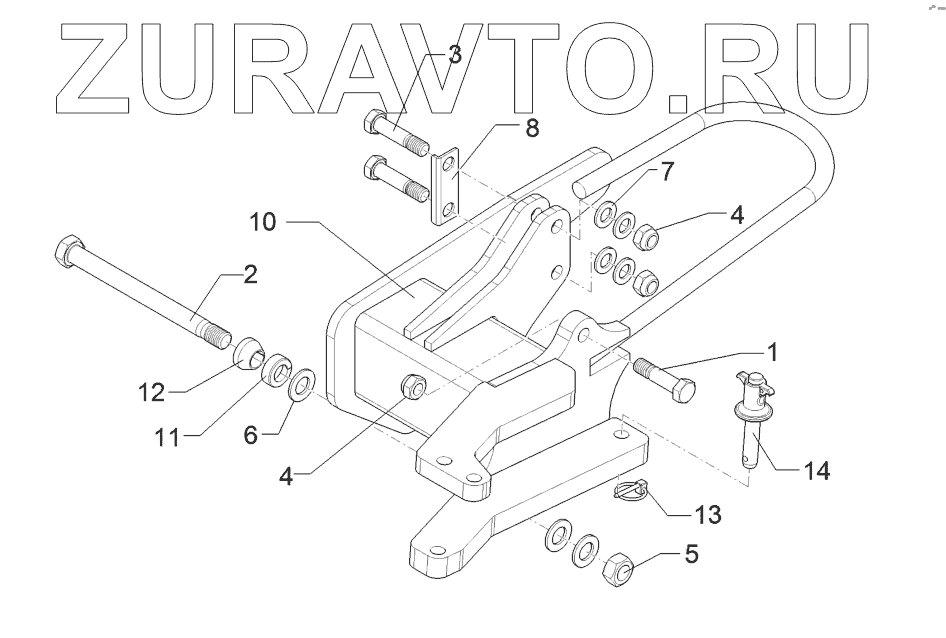 ZURAVTO.RU

3
8
7
4
10
2
1
12
11
6
4
14
13
5