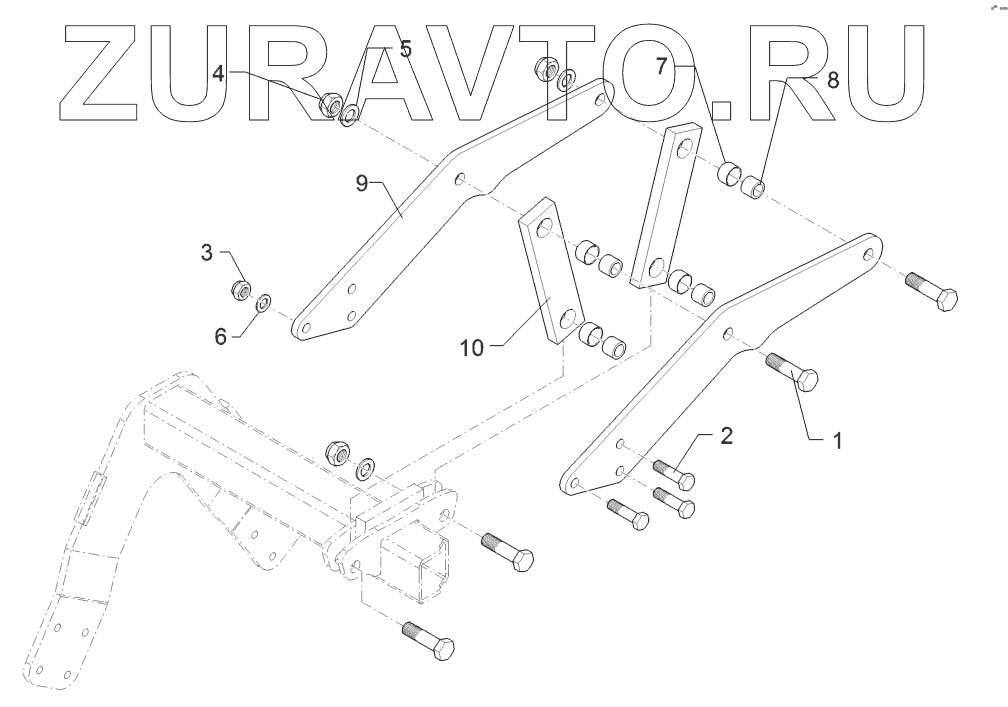 ZURAVTO.RU

4
5
7
8
9
3
6
10
2
1