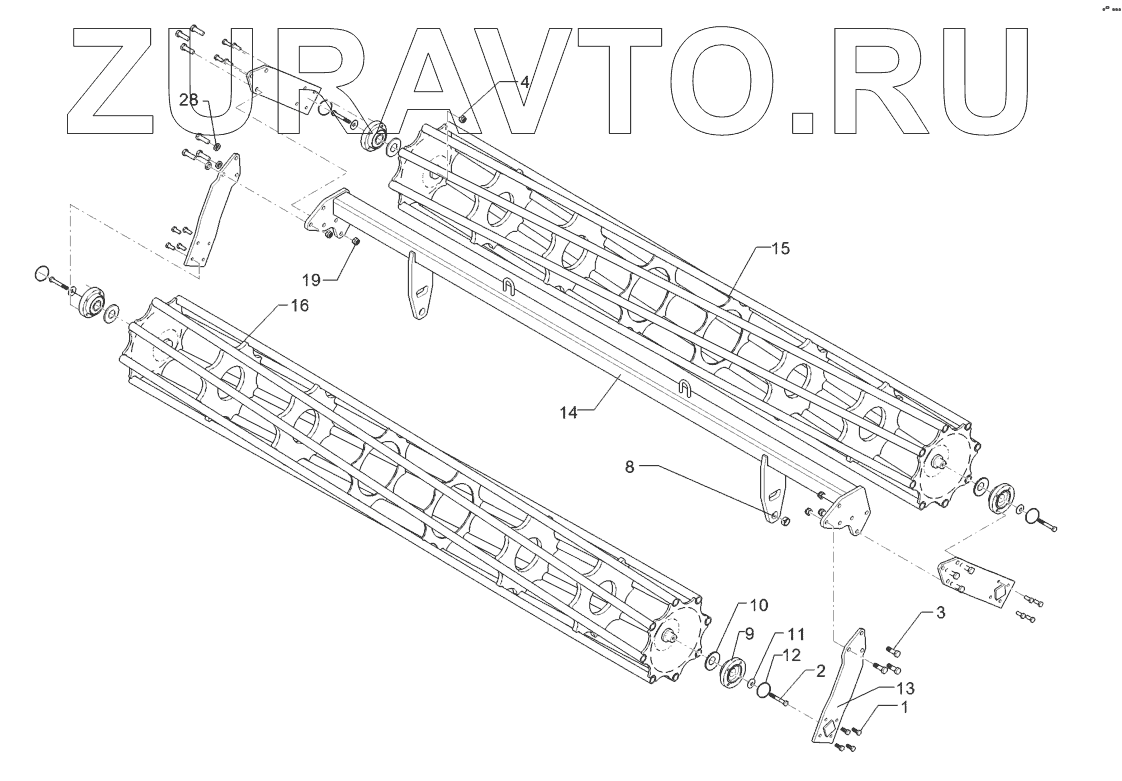 ZURAVTO.RU

28
4
19
15
16
14
8
10
9
11
12
2
3
13
1