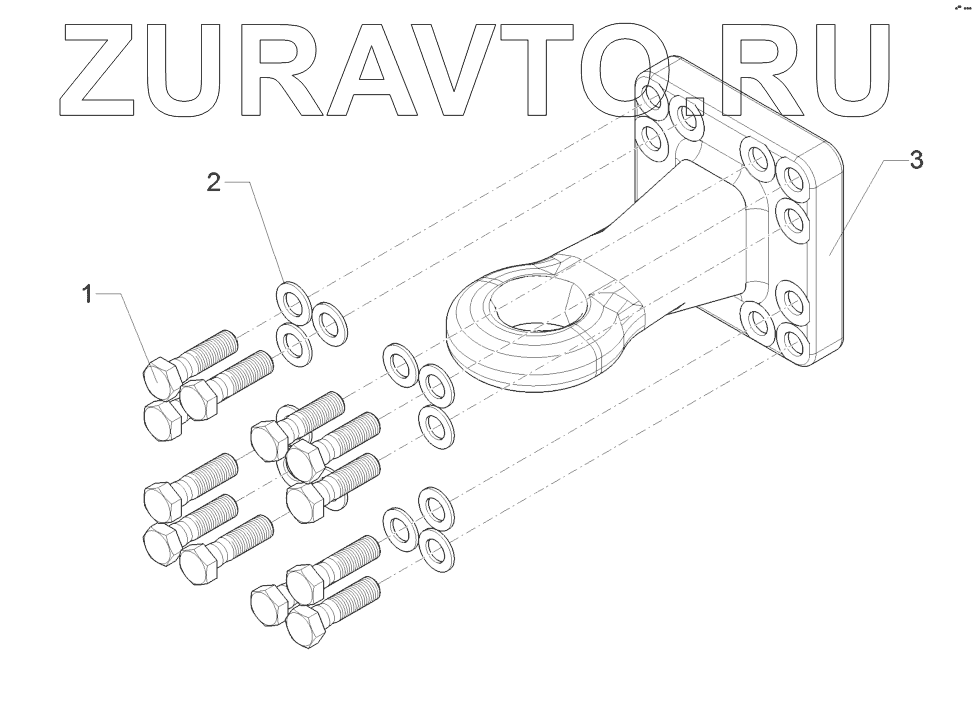 ZURAVTO.RU

2

3

1