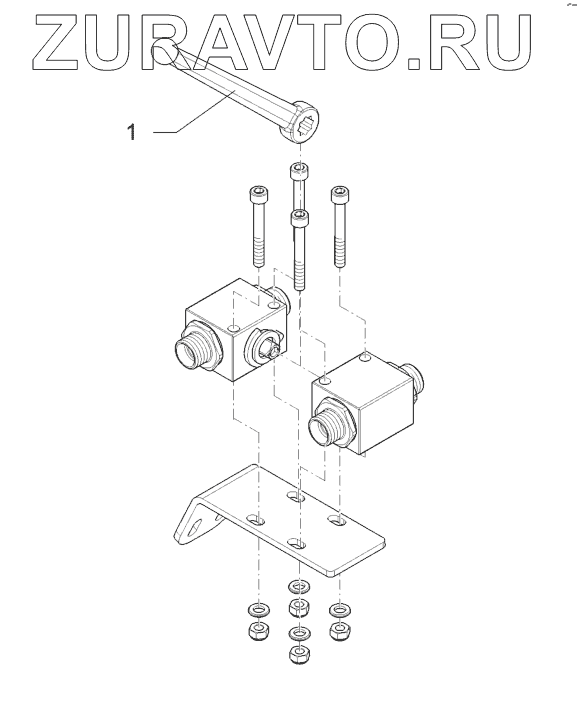 ZURAVTO.RU

1