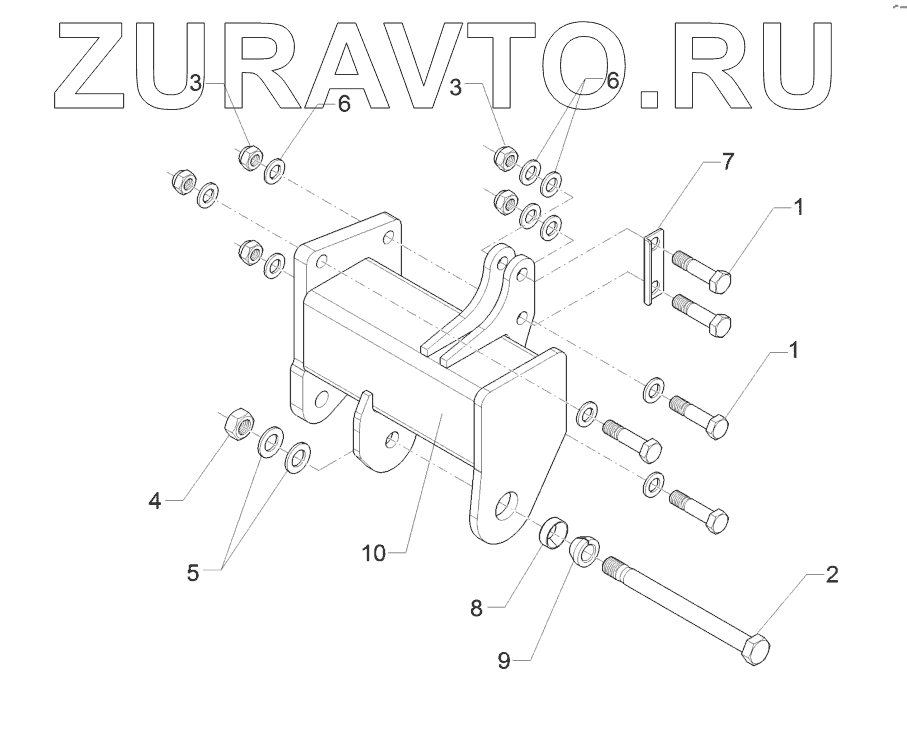 ZURAVTO.RU

3
6
3
6
7
1
1
4
5
10
8
9
2