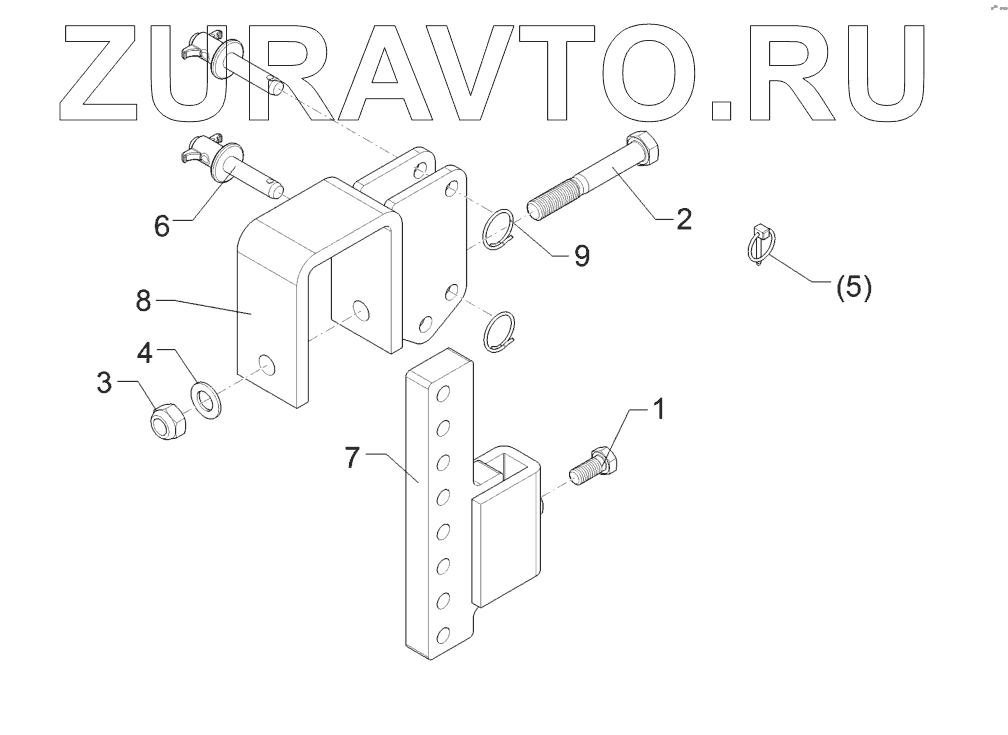 ZURAVTO.RU

6
2
9
(5)
8
4
3
1
7