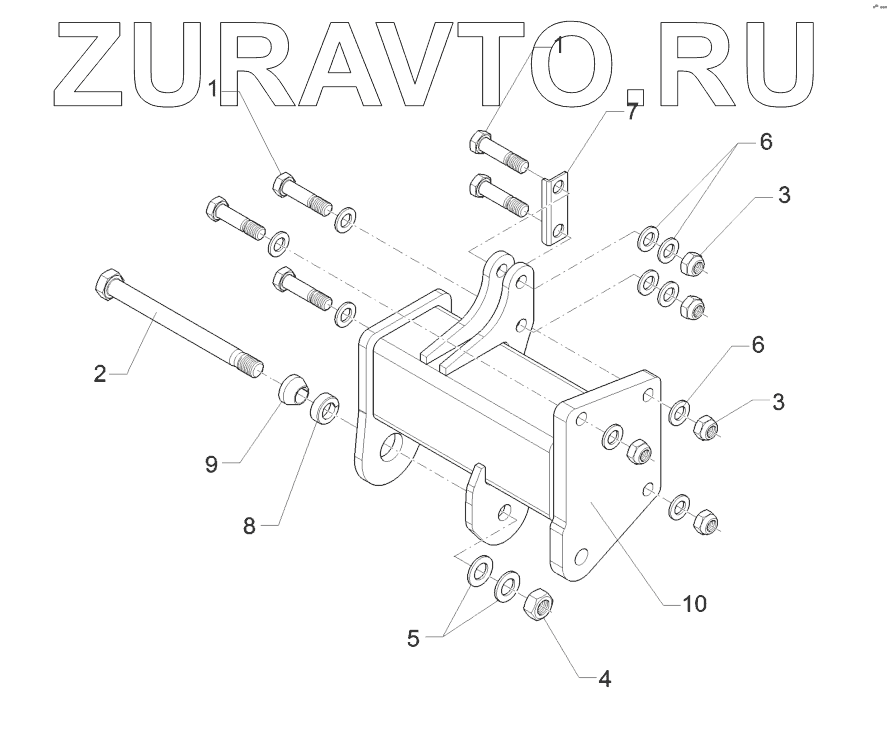 ZURAVTO.RU

1
1
7
6
3
2
6
3
9
8
10
5
4